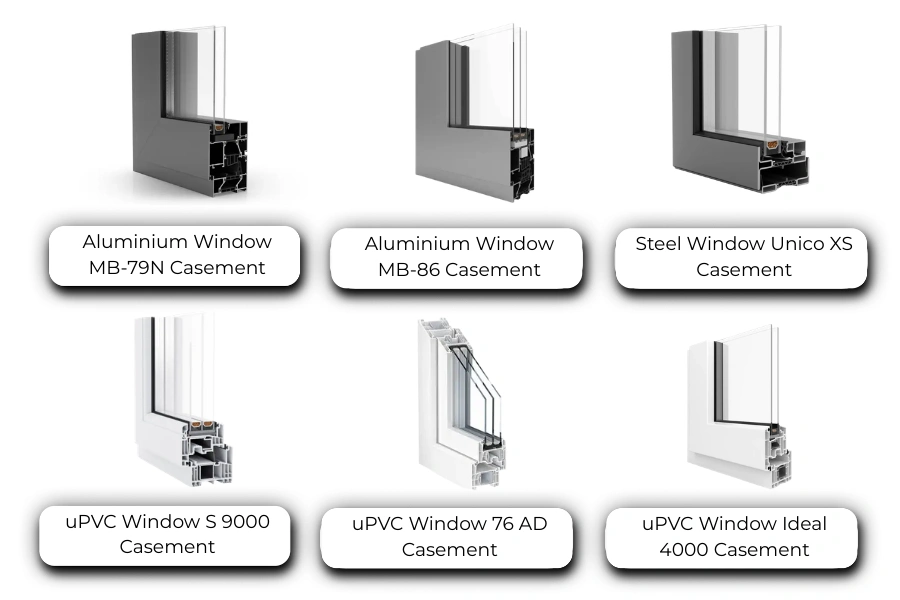 Aluminium Window MB-79N Casement

Aluminium Window MB-86 Casement

Steel Window Unico XS Casement

uPVC Window S 9000 Casement

uPVC Window 76 AD Casement

uPVC Window Ideal 4000 Casement